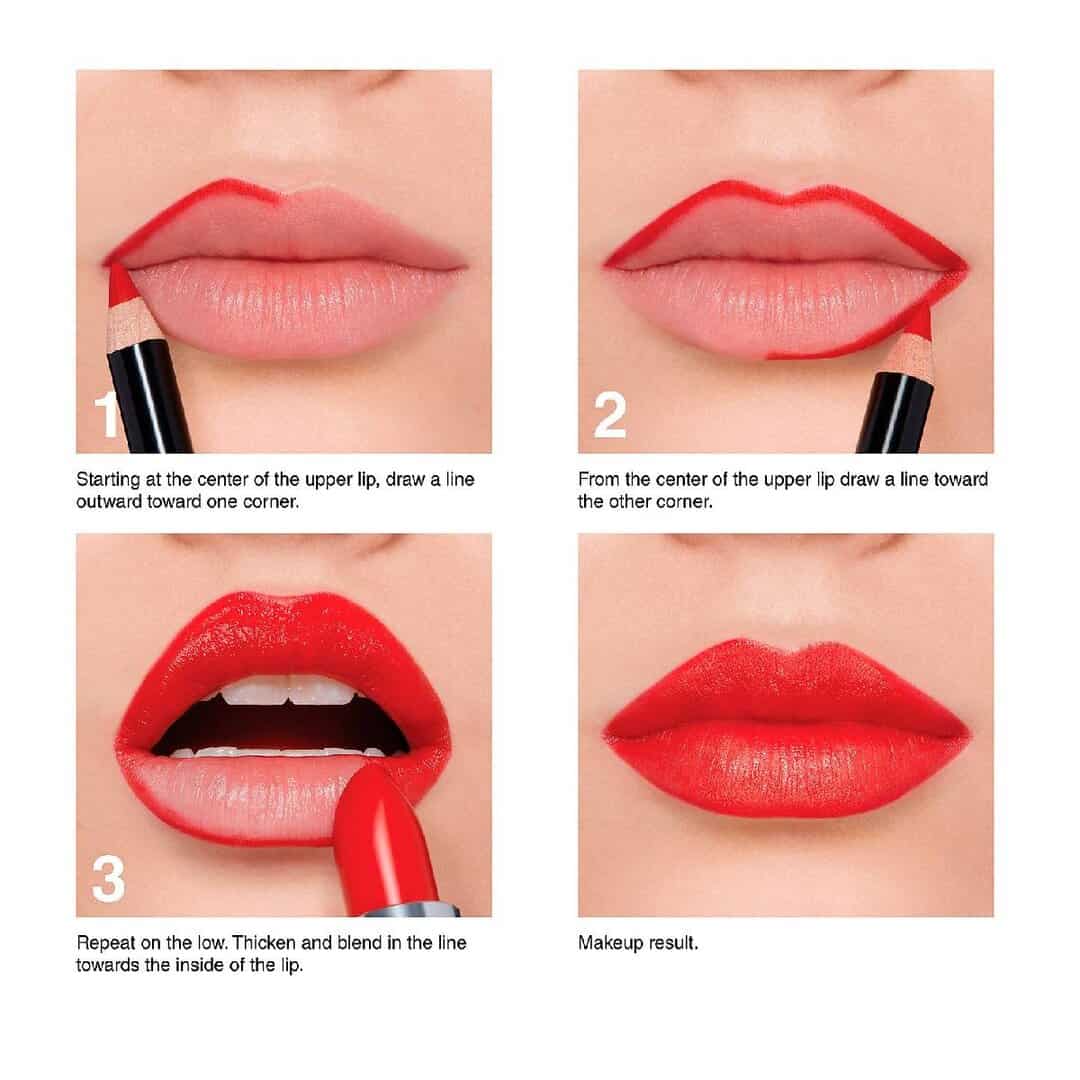 1

Starting at the center of the upper lip, draw a line outward toward one corner.

2

From the center of the upper lip draw a line toward the other corner.

3

Repeat on the low. Thicken and blend in the line towards the inside of the lip.

Makeup result.