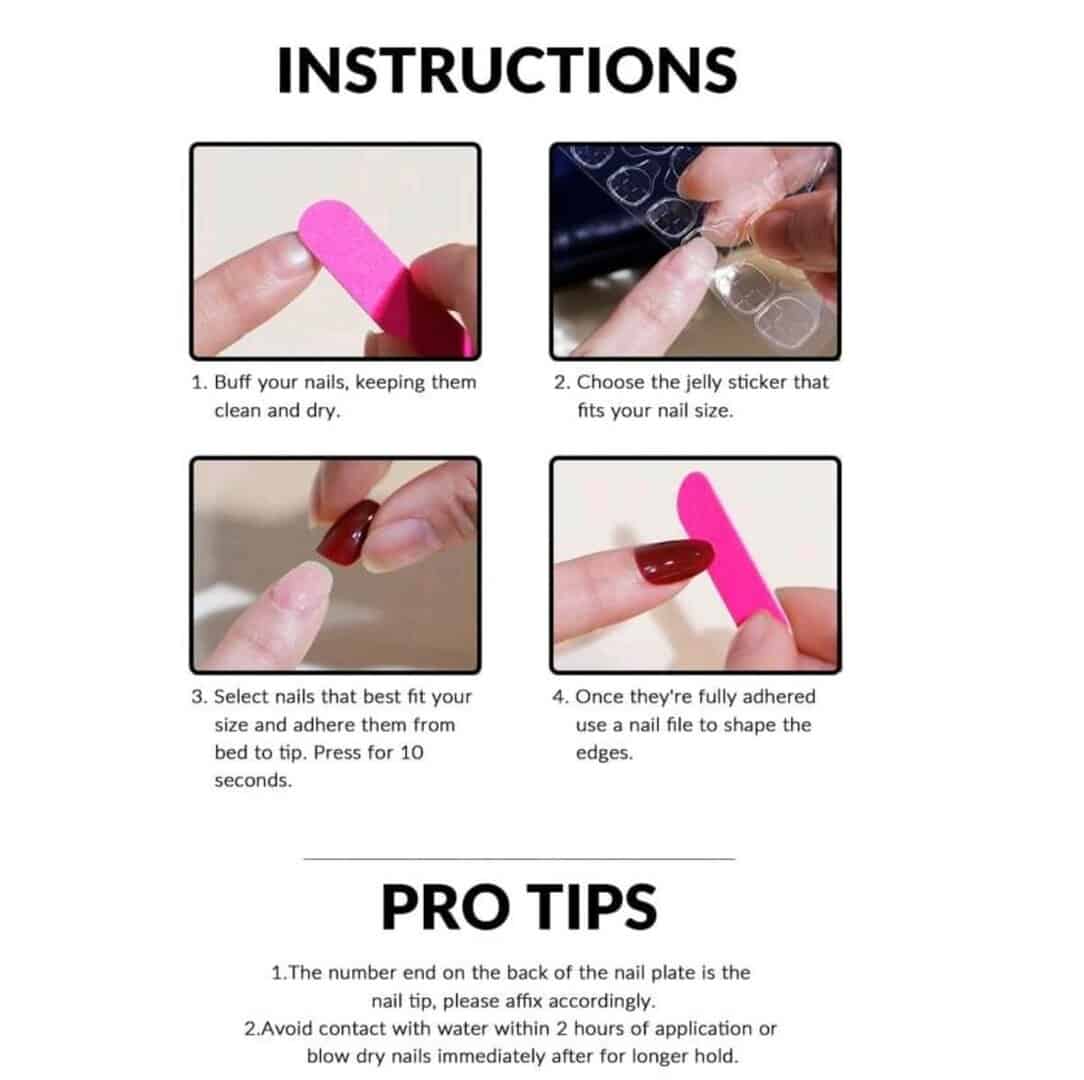 INSTRUCTIONS

1. Buff your nails, keeping them clean and dry.

2. Choose the jelly sticker that fits your nail size.

3. Select nails that best fit your size and adhere them from bed to tip. Press for 10 seconds.

4. Once they're fully adhered use a nail file to shape the edges.

PRO TIPS

1.The number end on the back of the nail plate is the nail tip, please affix accordingly.
2.Avoid contact with water within 2 hours of application or blow dry nails immediately after for longer hold.