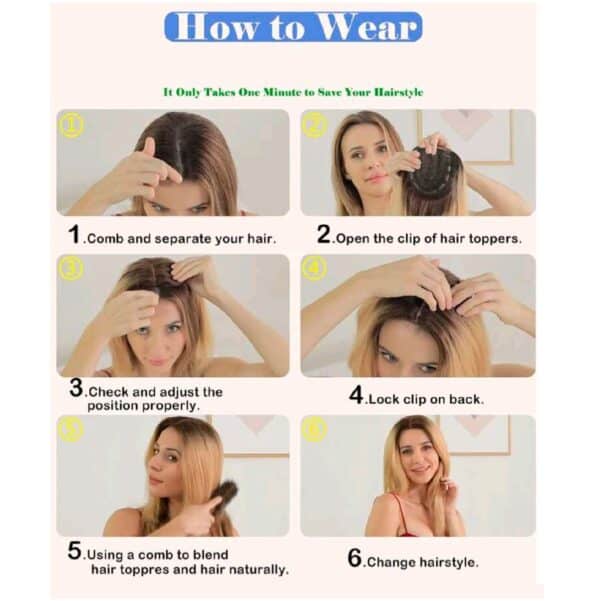 How to Wear

It Only Takes One Minute to Save Your Hairstyle

①

②

1.Comb and separate your hair.

2.Open the clip of hair toppers.

③

④

3.Check and adjust the position properly.

4.Lock clip on back.

⑤

⑥

5.Using a comb to blend hair toppres and hair naturally.

6.Change hairstyle.