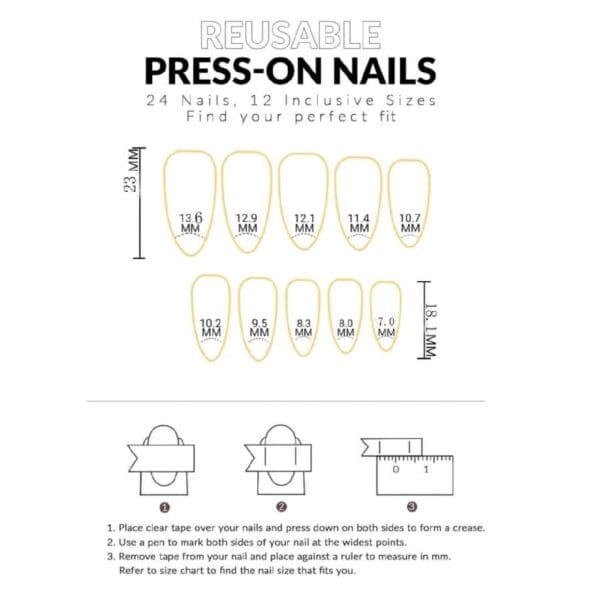 REUSABLE
PRESS-ON NAILS
24 Nails, 12 Inclusive Sizes
Find your perfect fit

23 MM

13.6 MM
12.9 MM
12.1 MM
11.4 MM
10.7 MM

10.2 MM
9.5 MM
8.3 MM
8.0 MM
7.0 MM

18.1MM

0 1

1
2
3

1. Place clear tape over your nails and press down on both sides to form a crease.
2. Use a pen to mark both sides of your nail at the widest points.
3. Remove tape from your nail and place against a ruler to measure in mm. Refer to size chart to find the nail size that fits you.