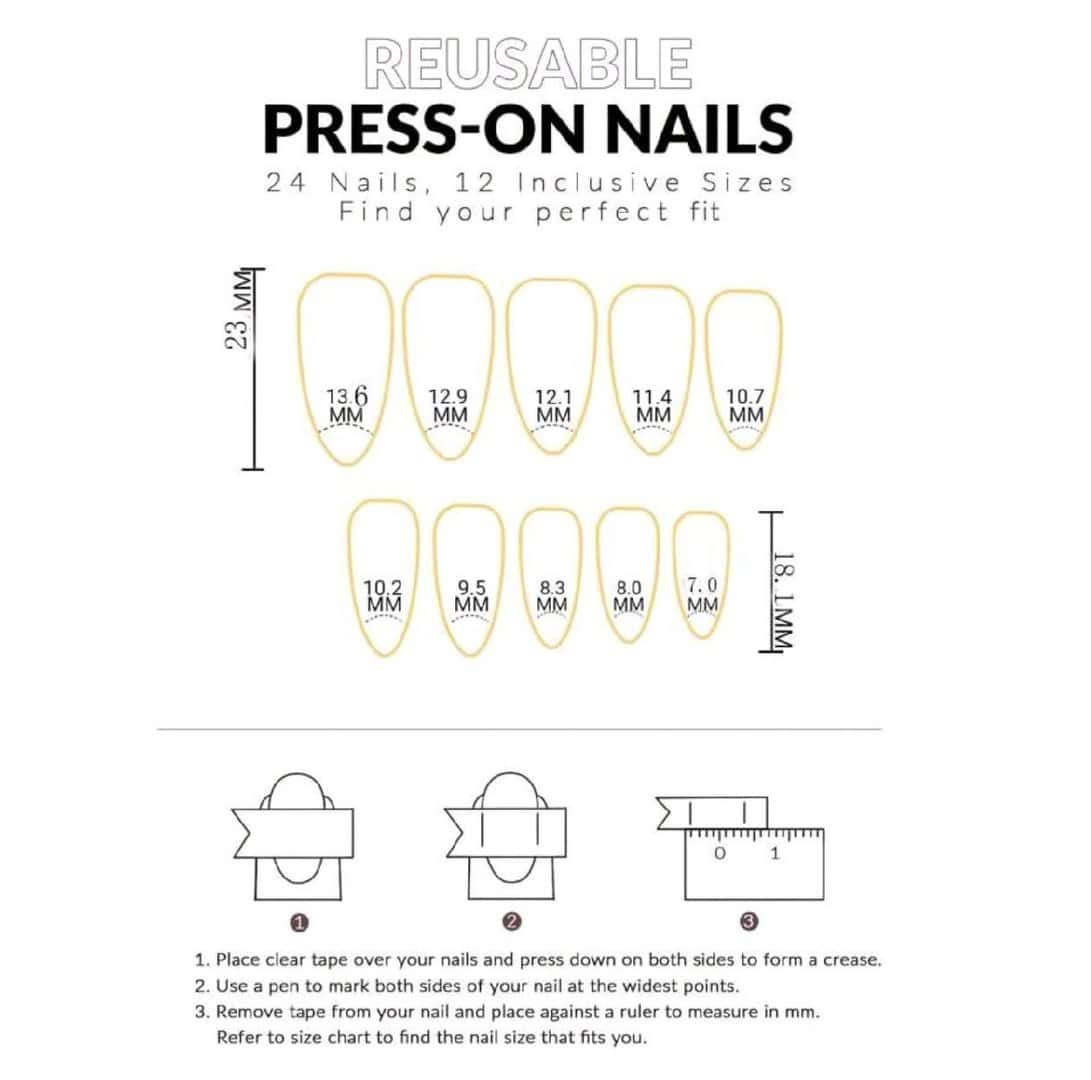 REUSABLE
PRESS-ON NAILS
24 Nails, 12 Inclusive Sizes
Find your perfect fit

23 MM

13.6 MM
12.9 MM
12.1 MM
11.4 MM
10.7 MM

10.2 MM
9.5 MM
8.3 MM
8.0 MM
7.0 MM

18.1MM

0 1

1
2
3

1. Place clear tape over your nails and press down on both sides to form a crease.
2. Use a pen to mark both sides of your nail at the widest points.
3. Remove tape from your nail and place against a ruler to measure in mm. Refer to size chart to find the nail size that fits you.