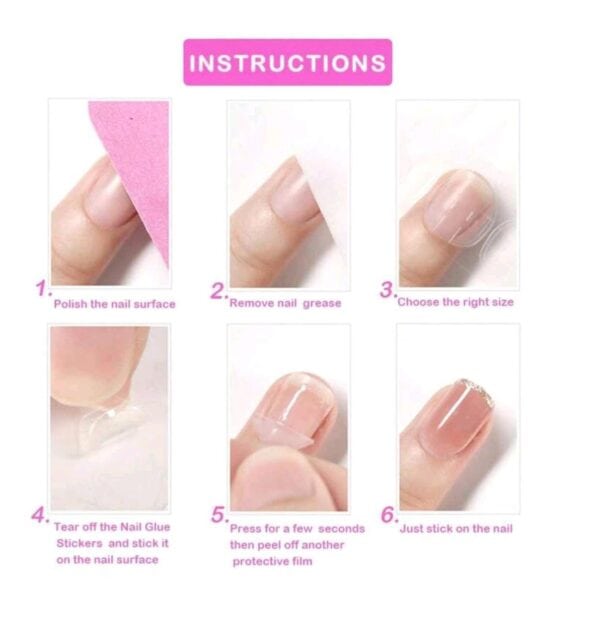 INSTRUCTIONS

1. Polish the nail surface

2. Remove nail grease

3. Choose the right size

4. Tear off the Nail Glue Stickers and stick it on the nail surface

5. Press for a few seconds then peel off another protective film

6. Just stick on the nail