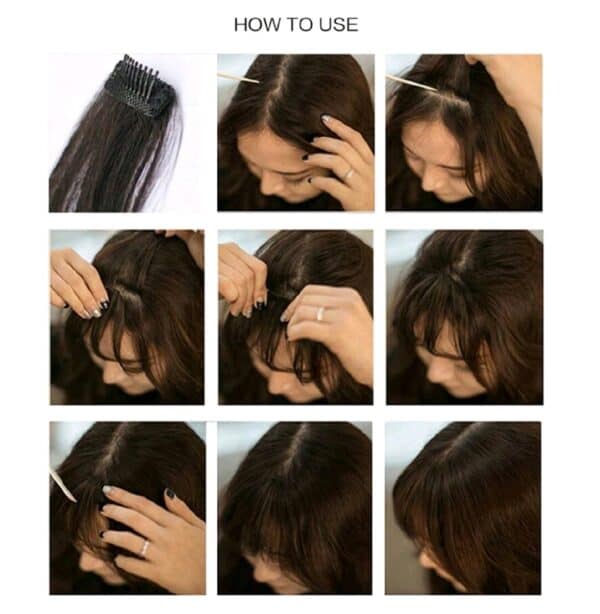 HOW TO USE